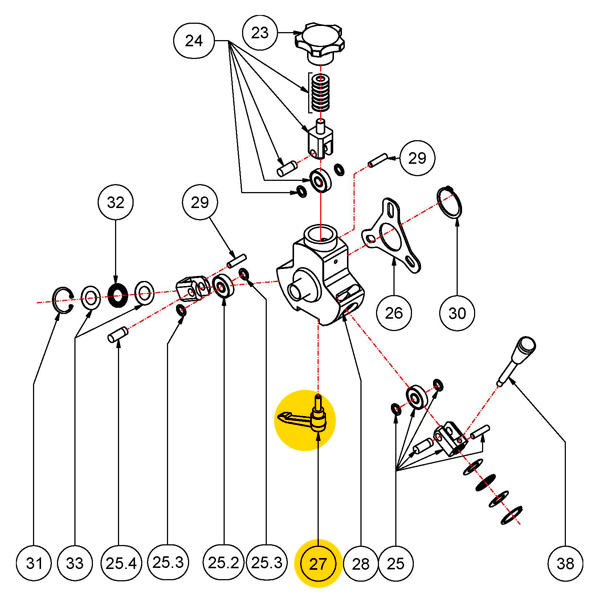 24
23
29
32
29
26
30
31
33
25.4
25.3
25.2
25.3
27
28
25
38