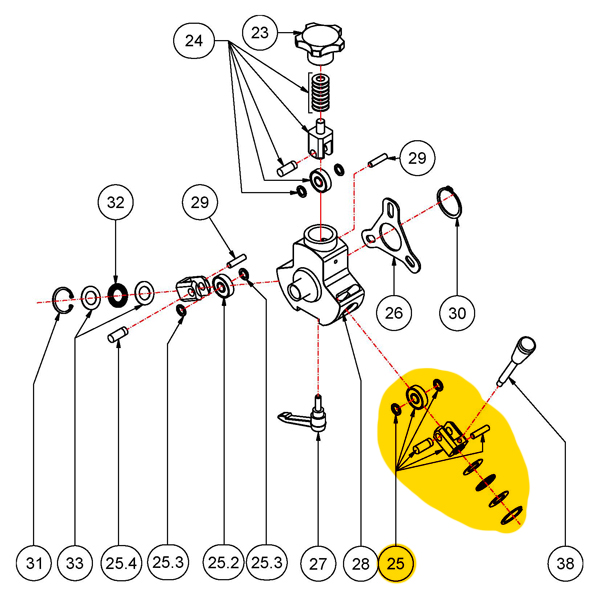 24
23
29
32
29
26
30
31
33
25.4
25.3
25.2
25.3
27
28
25
38