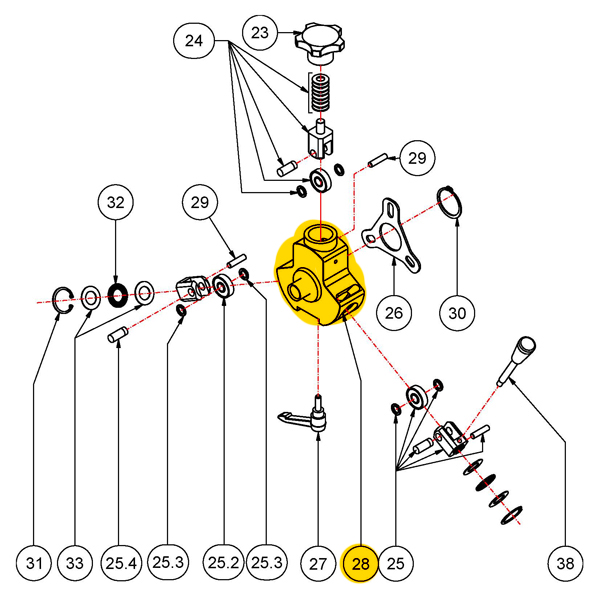 24
23
29
32
29
26
30
31
33
25.4
25.3
25.2
25.3
27
28
25
38