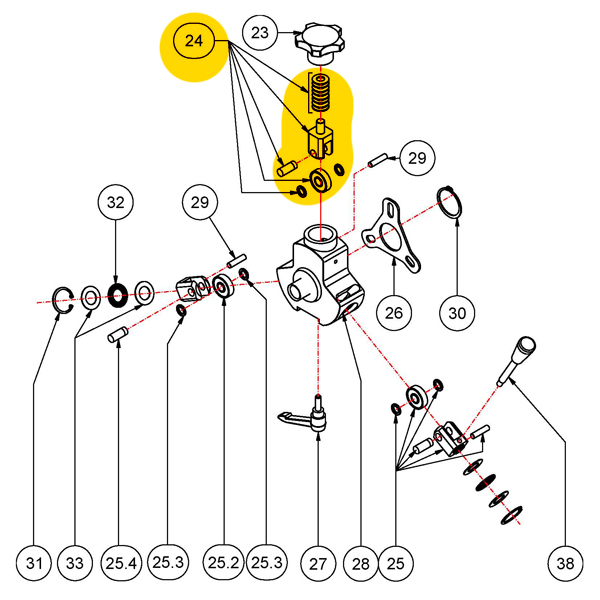 24
23
29
32
29
26
30
31
33
25.4
25.3
25.2
25.3
27
28
25
38